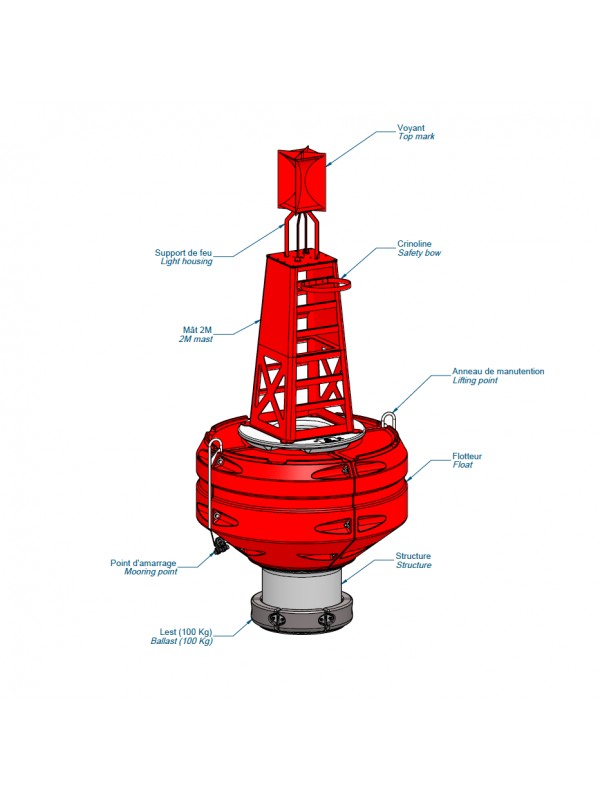 Voyant
Top mark

Support de feu
Light housing

Crinoline
Safety bow

Mât 2M
2M mast

Anneau de manutention
Lifting point

Flotteur
Float

Point d'amarrage
Mooring point

Structure
Structure

Lest (100 Kg)
Ballast (100 Kg)