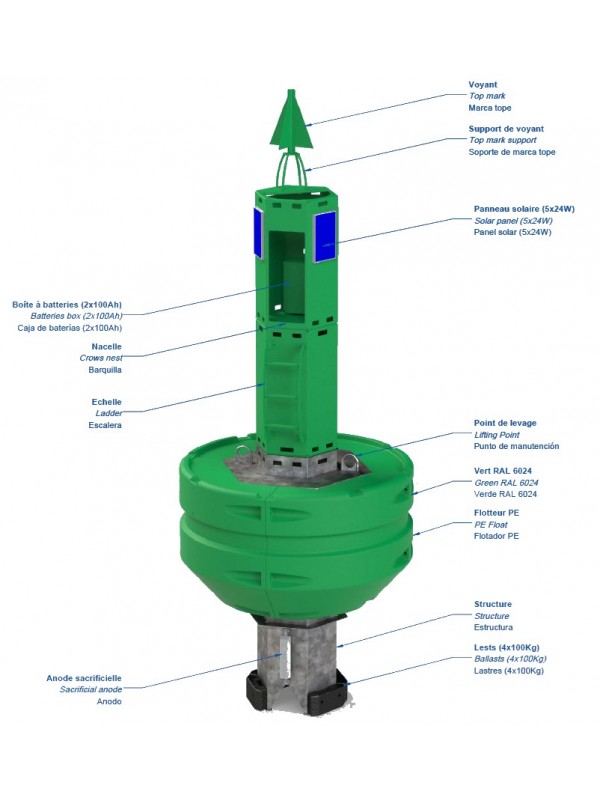 Voyant
Top mark
Marca tope

Support de voyant
Top mark support
Soporte de marca tope

Panneau solaire (5x24W)
Solar panel (5x24W)
Panel solar (5x24W)

Boîte à batteries (2x100Ah)
Batteries box (2x100Ah)
Caja de baterías (2x100Ah)

Nacelle
Crows nest
Barquilla

Echelle
Ladder
Escalera

Point de levage
Lifting Point
Punto de manutención

Vert RAL 6024
Green RAL 6024
Verde RAL 6024

Flotteur PE
PE Float
Flotador PE

Structure
Structure
Estructura

Lests (4x100Kg)
Ballasts (4x100Kg)
Lastres (4x100Kg)

Anode sacrificielle
Sacrificial anode
Anodo